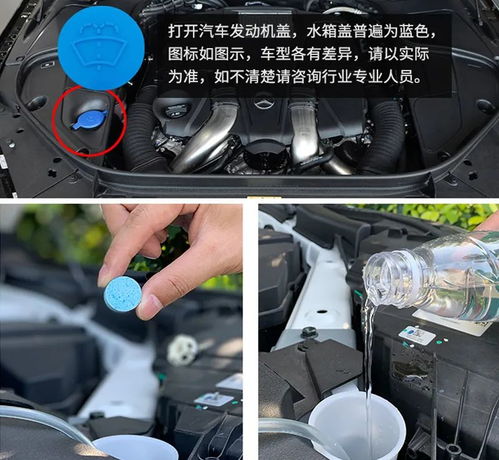 打开汽车发动机盖，水箱盖普遍为蓝色，图标如图示，车型各有差异，请以实际为准，如不清楚请咨询行业专业人员。